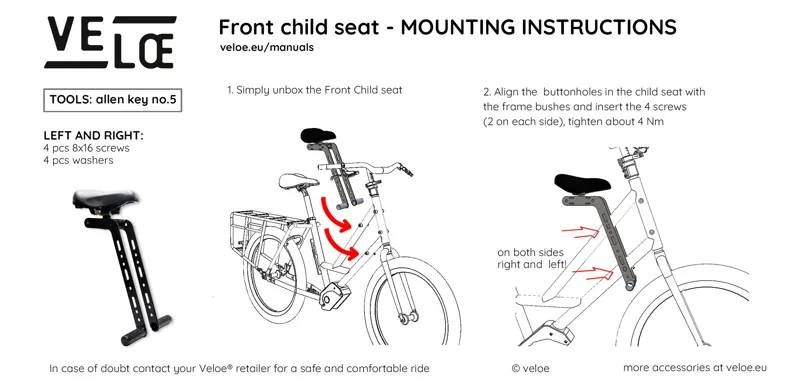 VELŒ

Front child seat - MOUNTING INSTRUCTIONS
veloe.eu/manuals

TOOLS: allen key no.5

LEFT AND RIGHT:
4 pcs 8x16 screws
4 pcs washers

1. Simply unbox the Front Child seat

2. Align the buttonholes in the child seat with the frame bushes and insert the 4 screws (2 on each side), tighten about 4 Nm

on both sides right and left!

In case of doubt contact your Veloe® retailer for a safe and comfortable ride

© veloe

more accessories at veloe.eu